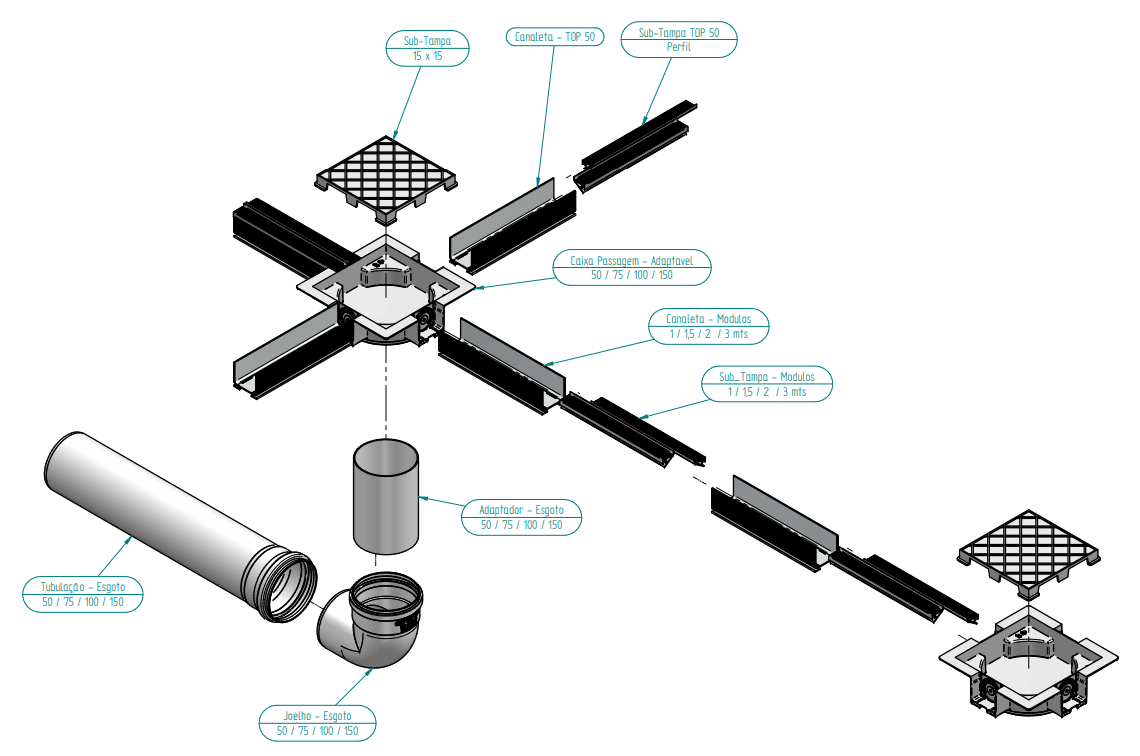 Sub-Tampa
15 x 15

Canaleta - TOP 50

Sub-Tampa TOP 50
Perfil

Caixa Passagem - Adaptavel
50 / 75 / 100 / 150

Canaleta - Modulos
1 / 1,5 / 2 / 3 mts

Sub_Tampa - Modulos
1 / 1,5 / 2 / 3 mts

Adaptador - Esgoto
50 / 75 / 100 / 150

Tubulação - Esgoto
50 / 75 / 100 / 150

Joelho - Esgoto
50 / 75 / 100 / 150